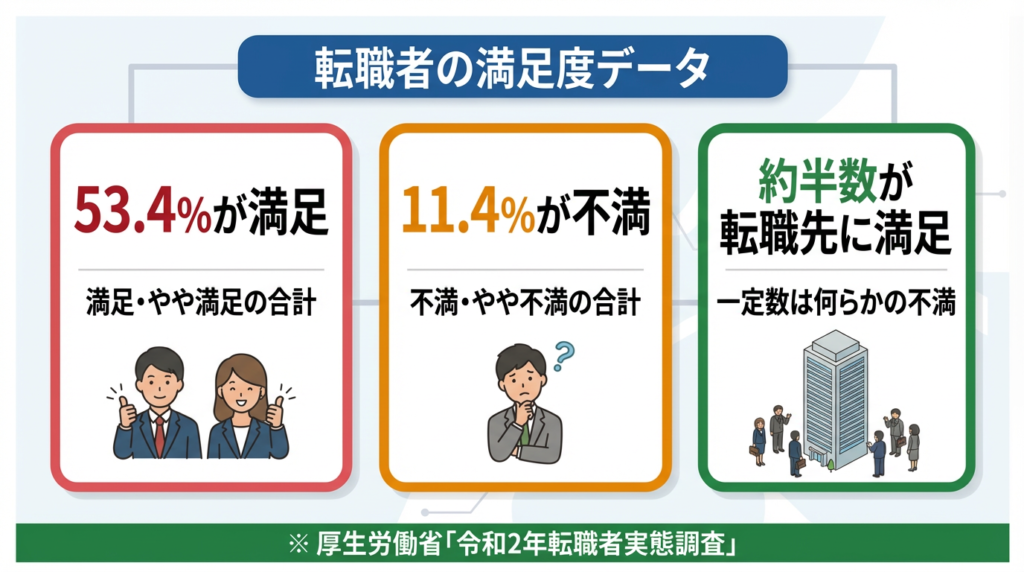 転職者の満足度データ

53.4%が満足

満足・やや満足の合計

11.4%が不満

不満・やや不満の合計

約半数が転職先に満足

一定数は何らかの不満

※ 厚生労働省「令和2年転職者実態調査」