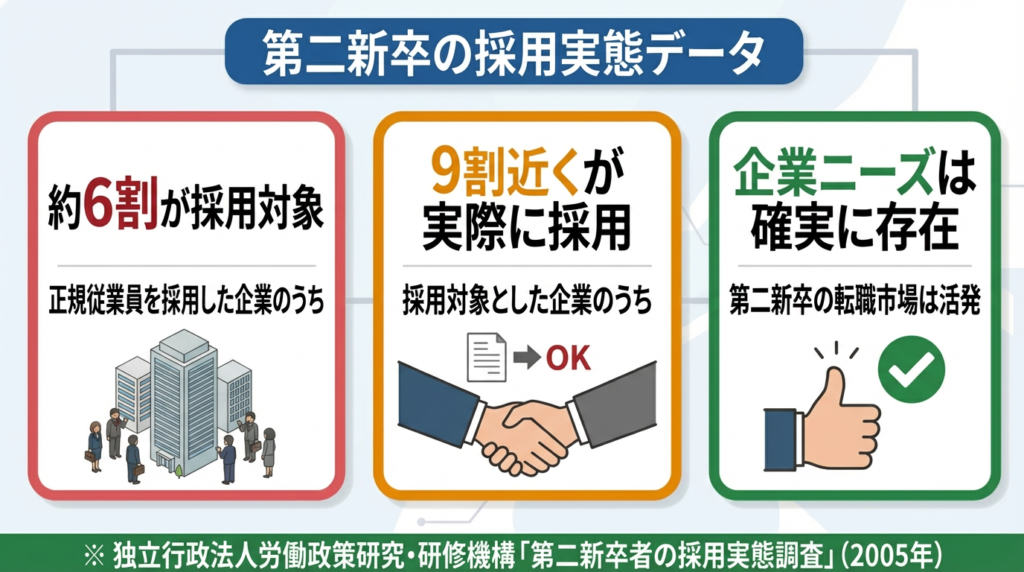 第二新卒の採用実態データ

約6割が採用対象

正規従業員を採用した企業のうち

9割近くが実際に採用

採用対象とした企業のうち

OK

企業ニーズは確実に存在

第二新卒の転職市場は活発

※ 独立行政法人労働政策研究・研修機構「第二新卒者の採用実態調査」(2005年)