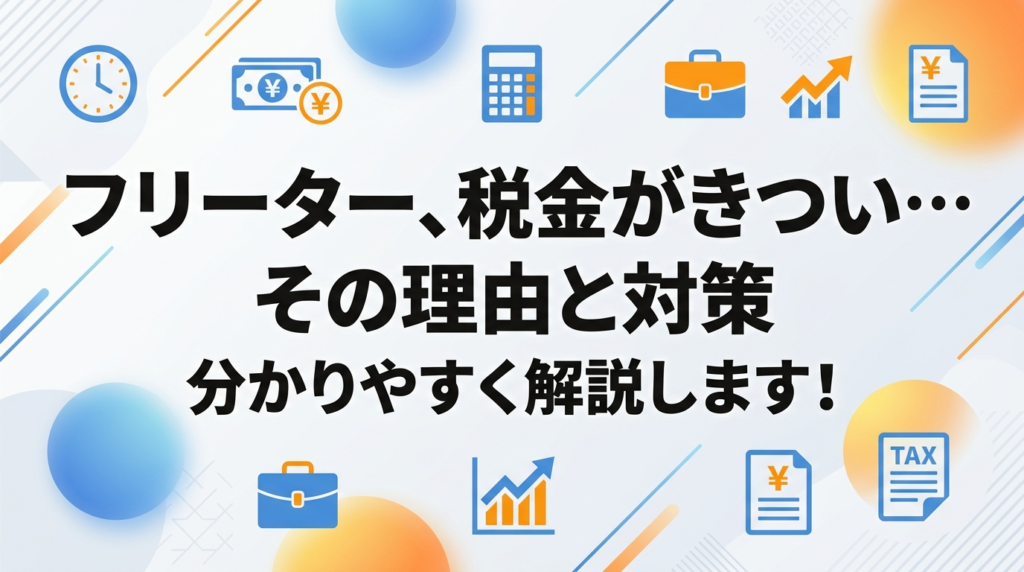 ¥ ¥ ¥

フリーター、税金がきつい…
その理由と対策
分かりやすく解説します！

¥ TAX